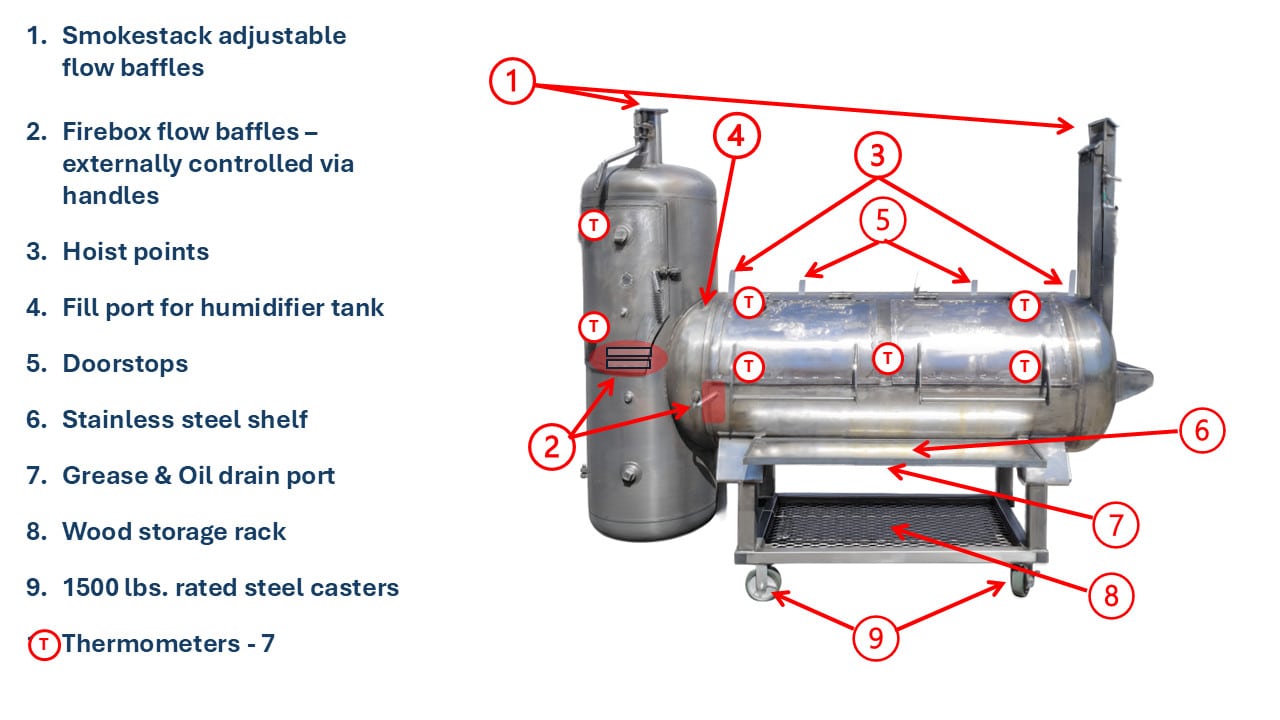 1. Smokestack adjustable flow baffles

2. Firebox flow baffles – externally controlled via handles

3. Hoist points

4. Fill port for humidifier tank

5. Doorstops

6. Stainless steel shelf

7. Grease & Oil drain port

8. Wood storage rack

9. 1500 lbs. rated steel casters

T Thermometers - 7

1

4

3

5

T

T

T

T

T

T

T

2

6

7

8

9